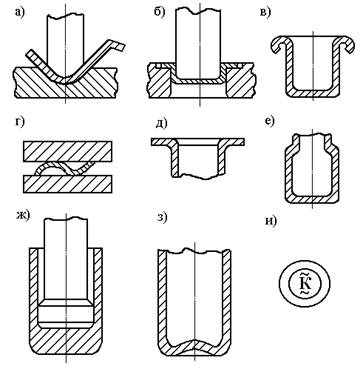 а)

б)

в)

г)

д)

е)

ж)

з)

и)

К