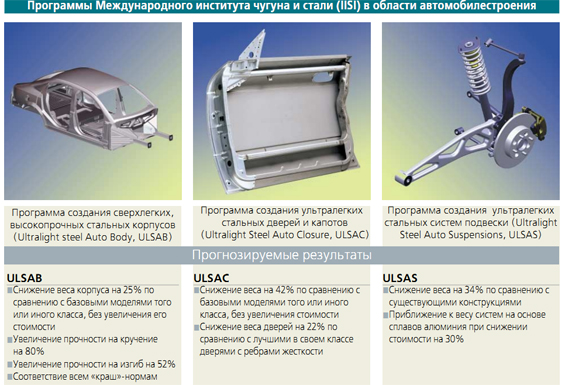 Программы Международного института чугуна и стали (IISI) в области автомобилестроения

Программа создания сверхлегких, высокопрочных стальных корпусов (Ultralight steel Auto Body, ULSAB)

Программа создания ультралегких стальных дверей и капотов (Ultralight Steel Auto Closure, ULSAC)

Программа создания ультралегких стальных систем подвески (Ultralight Steel Auto Suspensions, ULSAS)

Прогнозируемые результаты

ULSAB
Снижение веса корпуса на 25% по сравнению с базовыми моделями того или иного класса, без увеличения его стоимости
Увеличение прочности на кручение на 80%
Увеличение прочности на изгиб на 52%
Соответствие всем «краш»-нормам

ULSAC
Снижение веса на 42% по сравнению с базовыми моделями того или иного класса, без увеличения стоимости
Снижение веса дверей на 22% по сравнению с лучшими в своем классе дверями с ребрами жесткости

ULSAS
Снижение веса на 34% по сравнению с существующими конструкциями
Приближение к весу систем на основе сплавов алюминия при снижении стоимости на 30%